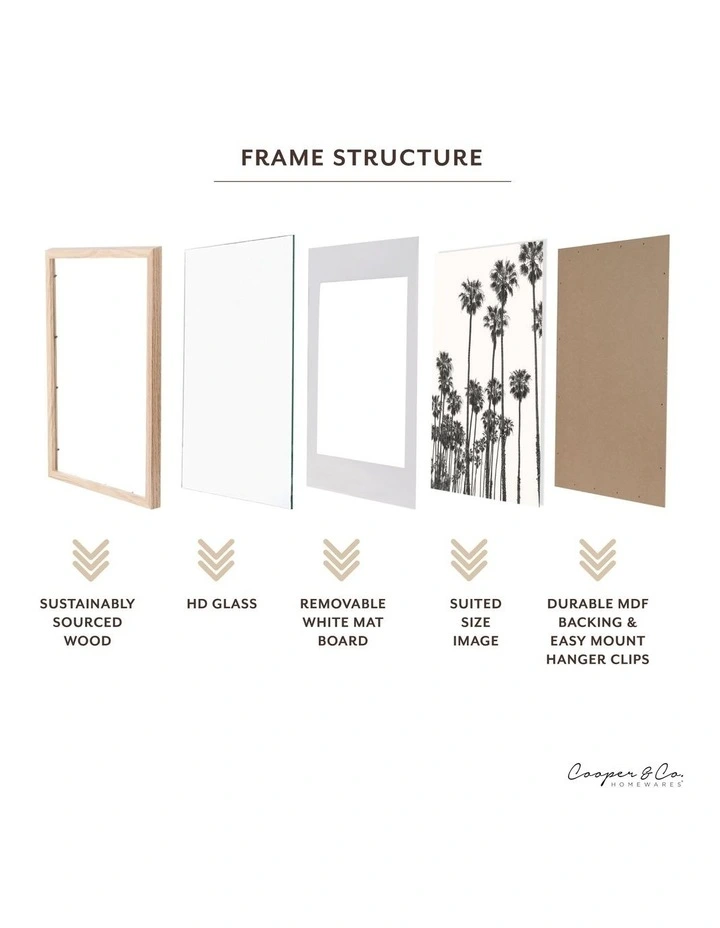 FRAME STRUCTURE

SUSTAINABLY SOURCED WOOD

HD GLASS

REMOVABLE WHITE MAT BOARD

SUITED SIZE IMAGE

DURABLE MDF BACKING & EASY MOUNT HANGER CLIPS

Cooper & Co.
HOMEWARES